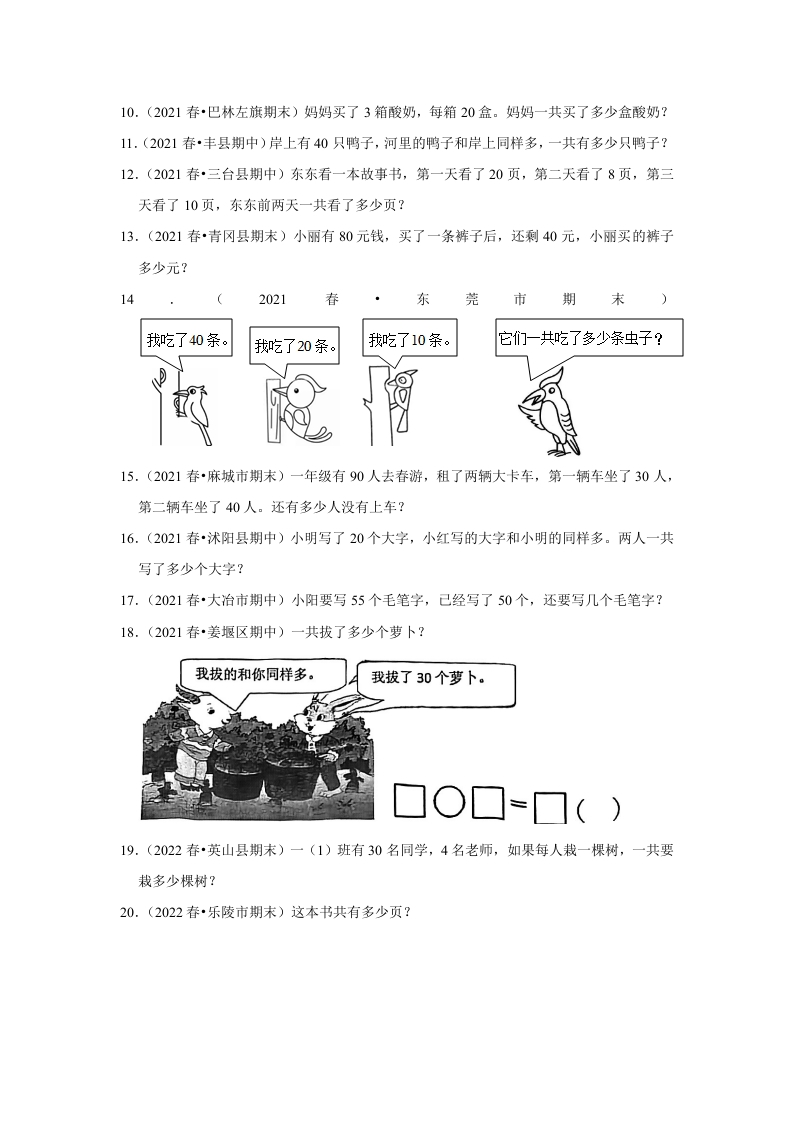 10.（2021 春•巴林左旗期末）妈妈买了 3 箱酸奶，每箱 20 盒。妈妈一共买了多少盒酸奶？

11.（2021 春•丰县期中）岸上有 40 只鸭子，河里的鸭子和岸上同样多，一共有多少只鸭子？

12.（2021 春•三台县期中）东东看一本故事书，第一天看了 20 页，第二天看了 8 页，第三天看了 10 页，东东前两天一共看了多少页？

13.（2021 春•青冈县期末）小丽有 80 元钱，买了一条裤子后，还剩 40 元，小丽买的裤子多少元？

14．（2021 春•东莞市期末）

我吃了40条。

我吃了20条。

我吃了10条。

它们一共吃了多少条虫子？

15.（2021 春•麻城市期末）一年级有 90 人去春游，租了两辆大卡车，第一辆车坐了 30 人，第二辆车坐了 40 人。还有多少人没有上车？

16.（2021 春•沭阳县期中）小明写了 20 个大字，小红写的大字和小明的同样多。两人一共写了多少个大字？

17.（2021 春•大冶市期中）小阳要写 55 个毛笔字，已经写了 50 个，还要写几个毛笔字？

18.（2021 春•姜堰区期中）一共拔了多少个萝卜？

我拔的和你同样多。

我拔了 30 个萝卜。

□○□=□（ ）

19.（2022 春•英山县期末）一（1）班有 30 名同学，4 名老师，如果每人栽一棵树，一共要栽多少棵树？

20.（2022 春•乐陵市期末）这本书共有多少页？