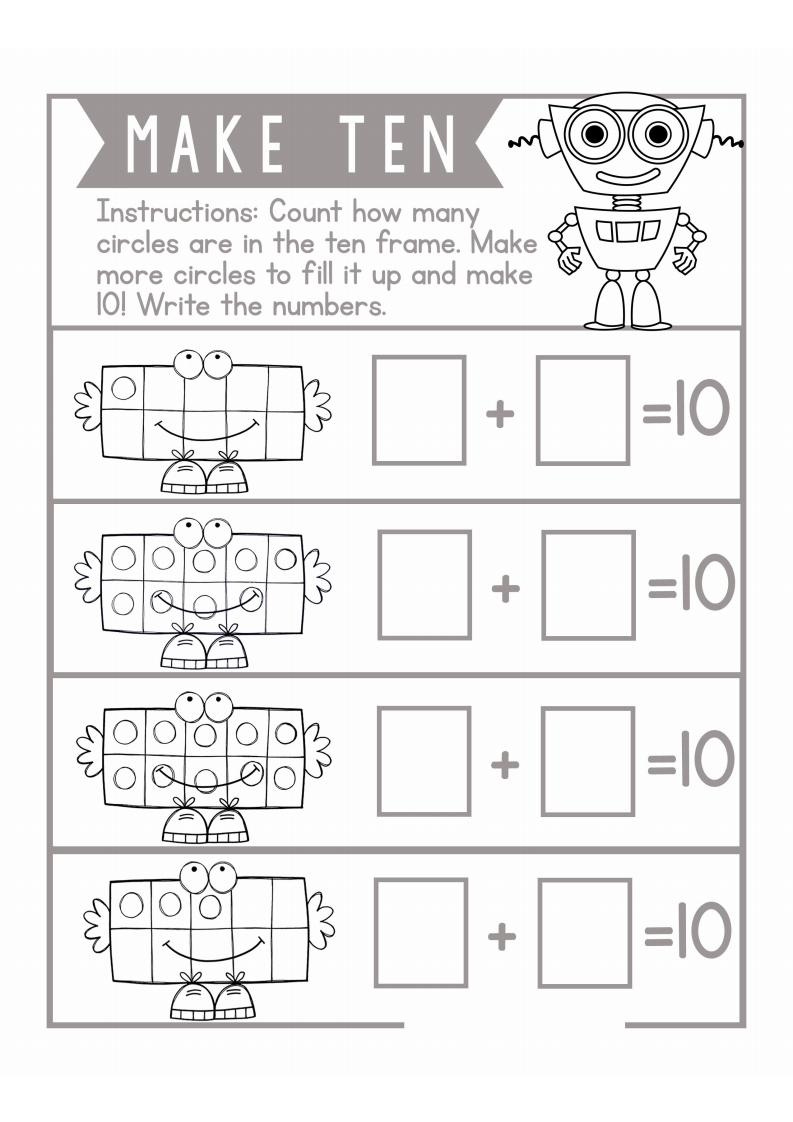 MAKE TEN

Instructions: Count how many circles are in the ten frame. Make more circles to fill it up and make 10! Write the numbers.

+ =10

+ =10

+ =10

+ =10