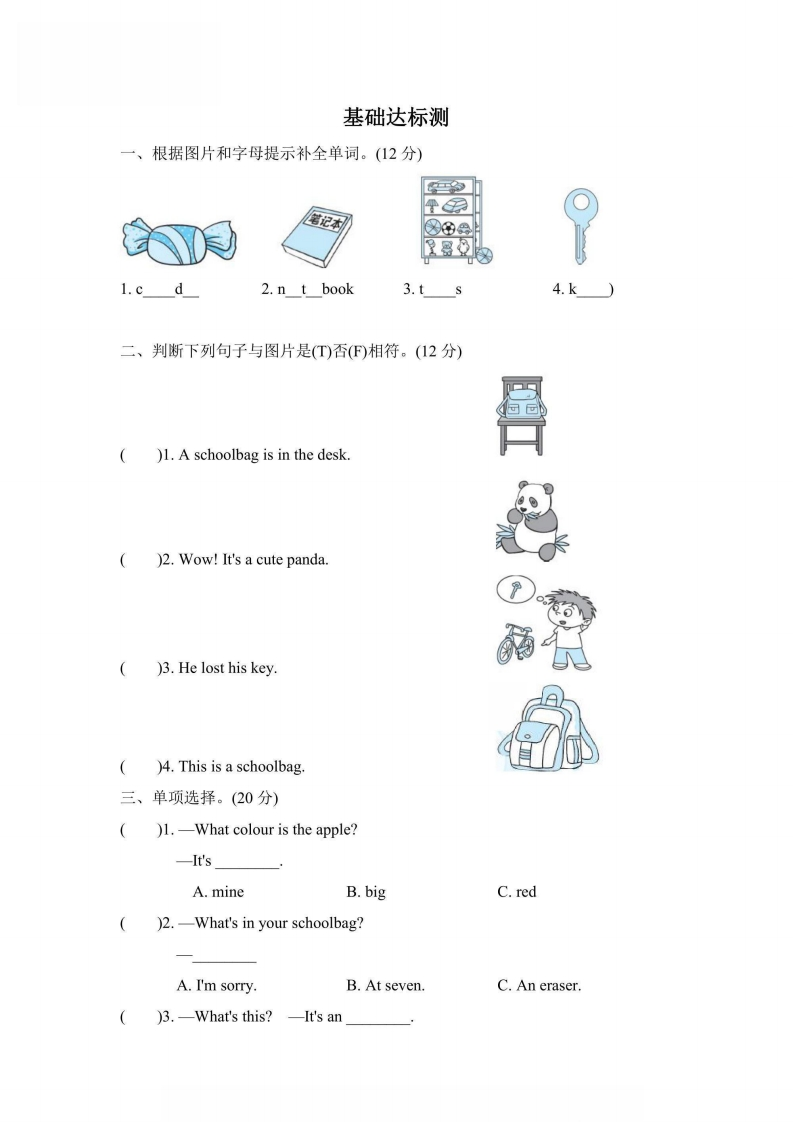 基础达标测

一、根据图片和字母提示补全单词。(12 分)

笔记本

1. c____d__　　2. n__t__book　　3. t____s　　4. k____)

二、判断下列句子与图片是(T)否(F)相符。(12 分)

(　　)1. A schoolbag is in the desk.

(　　)2. Wow! It's a cute panda.

(　　)3. He lost his key.

(　　)4. This is a schoolbag.

三、单项选择。(20 分)

(　　)1. —What colour is the apple?

—It's ________.

A. mine　　B. big　　C. red

(　　)2. —What's in your schoolbag?

—________

A. I'm sorry.　　B. At seven.　　C. An eraser.

(　　)3. —What's this?　—It's an ________.