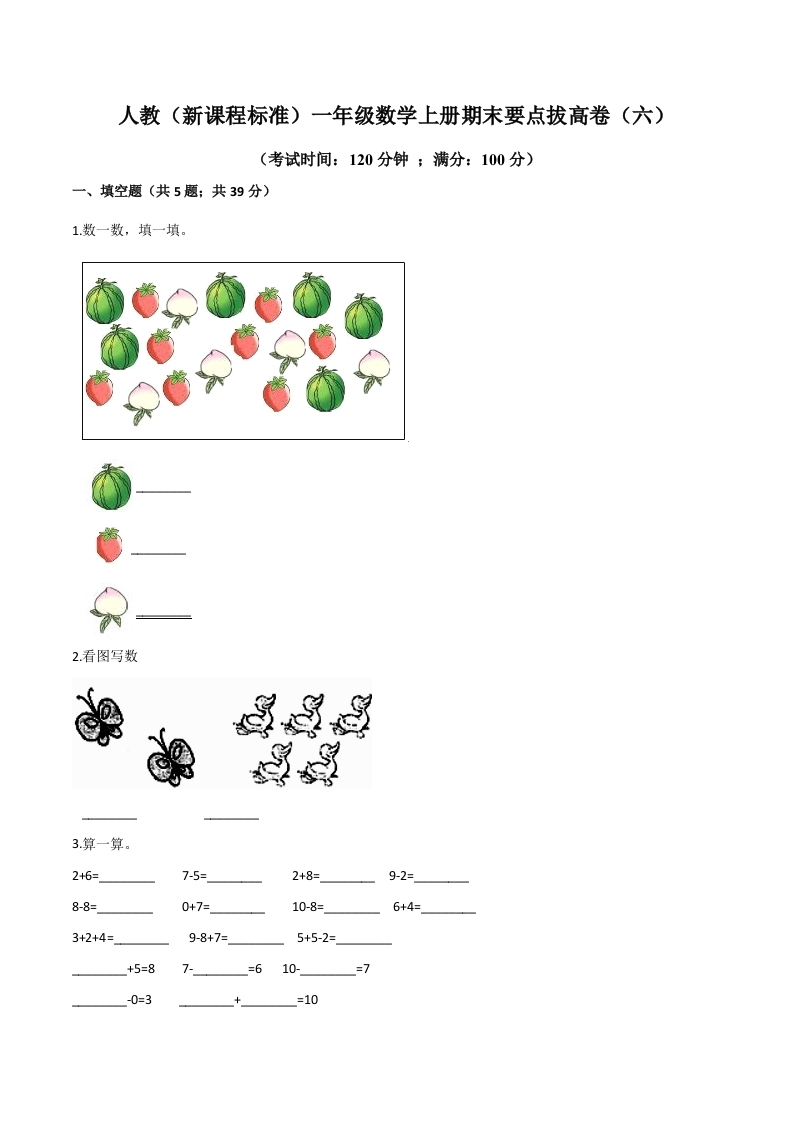 人教（新课程标准）一年级数学上册期末要点拔高卷（六）

（考试时间：120 分钟 ；满分：100 分）

一、填空题（共 5 题；共 39 分）

1.数一数，填一填。

________

________

________

2.看图写数

________ ________

3.算一算。

2+6=________ 7-5=________ 2+8=________ 9-2=________

8-8=________ 0+7=________ 10-8=________ 6+4=________

3+2+4=________ 9-8+7=________ 5+5-2=________

________+5=8 7-________=6 10-________=7

________-0=3 ________+________=10