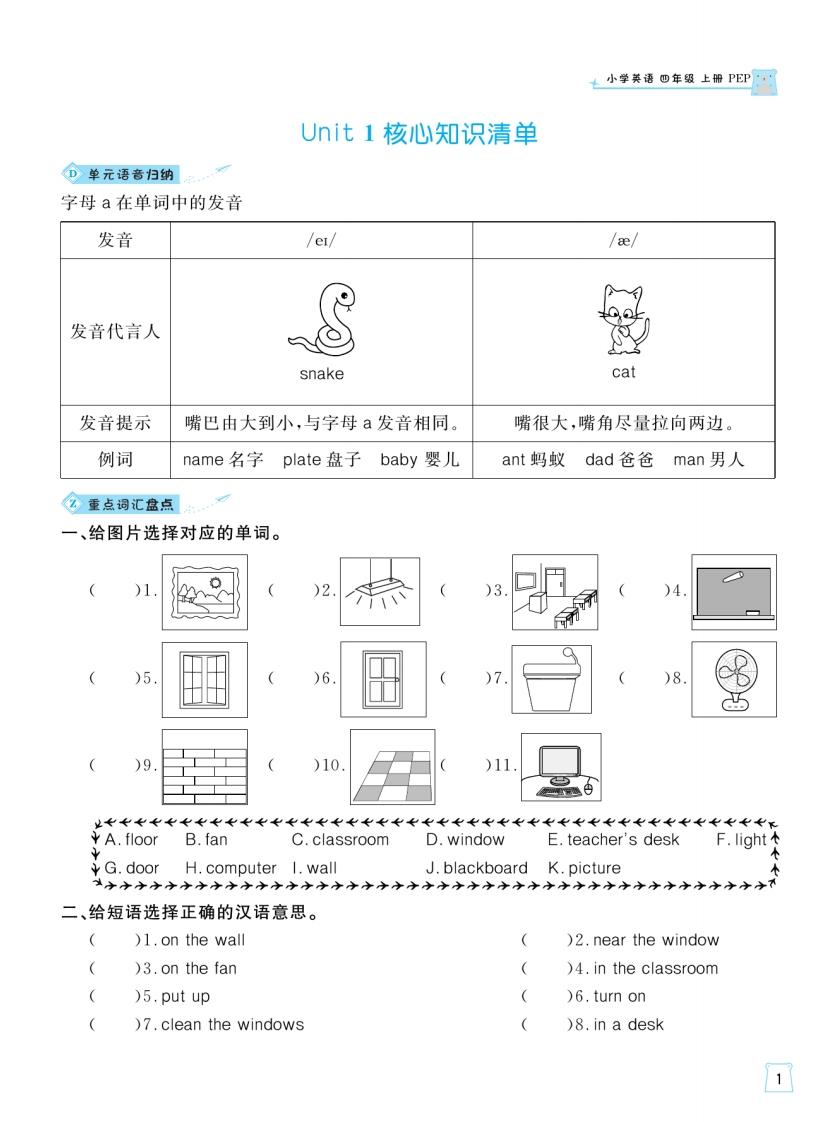 小学英语 四年级 上册 PEP

Unit 1 核心知识清单

D 单元语音归纳

字母 a 在单词中的发音

| 发音 | /eɪ/ | /æ/ |
|---|---|---|
| 发音代言人 | snake | cat |
| 发音提示 | 嘴巴由大到小，与字母 a 发音相同。 | 嘴很大，嘴角尽量拉向两边。 |
| 例词 | name 名字　plate 盘子　baby 婴儿 | ant 蚂蚁　dad 爸爸　man 男人 |

Z 重点词汇盘点

一、给图片选择对应的单词。

(　　)1.　(　　)2.　(　　)3.　(　　)4.

(　　)5.　(　　)6.　(　　)7.　(　　)8.

(　　)9.　(　　)10.　(　　)11.

A. floor　B. fan　C. classroom　D. window　E. teacher's desk　F. light
G. door　H. computer　I. wall　J. blackboard　K. picture

二、给短语选择正确的汉语意思。

(　　)1. on the wall　(　　)2. near the window
(　　)3. on the fan　(　　)4. in the classroom
(　　)5. put up　(　　)6. turn on
(　　)7. clean the windows　(　　)8. in a desk

1