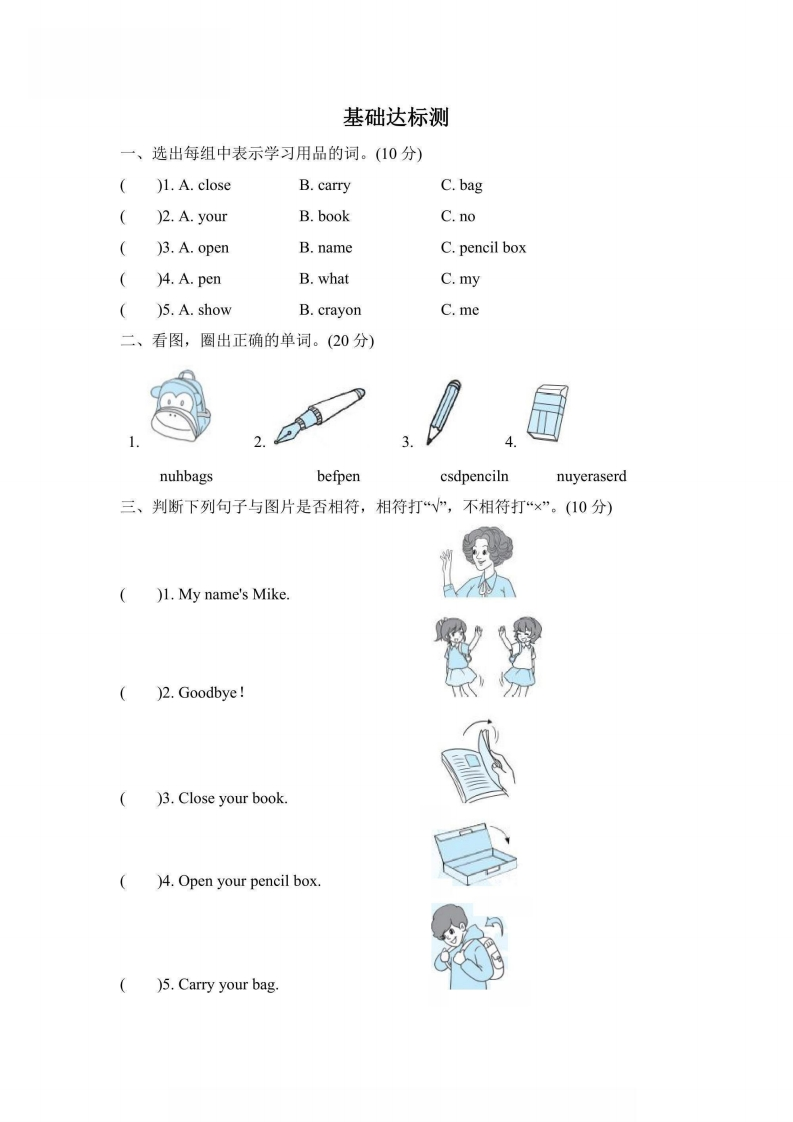 基础达标测

一、选出每组中表示学习用品的词。(10 分)

(　　)1. A. close　　B. carry　　C. bag

(　　)2. A. your　　B. book　　C. no

(　　)3. A. open　　B. name　　C. pencil box

(　　)4. A. pen　　B. what　　C. my

(　　)5. A. show　　B. crayon　　C. me

二、看图，圈出正确的单词。(20 分)

1.　　2.　　3.　　4.

nuhbags　　befpen　　csdpenciln　　nuyeraserd

三、判断下列句子与图片是否相符，相符打“√”，不相符打“×”。(10 分)

(　　)1. My name's Mike.

(　　)2. Goodbye！

(　　)3. Close your book.

(　　)4. Open your pencil box.

(　　)5. Carry your bag.