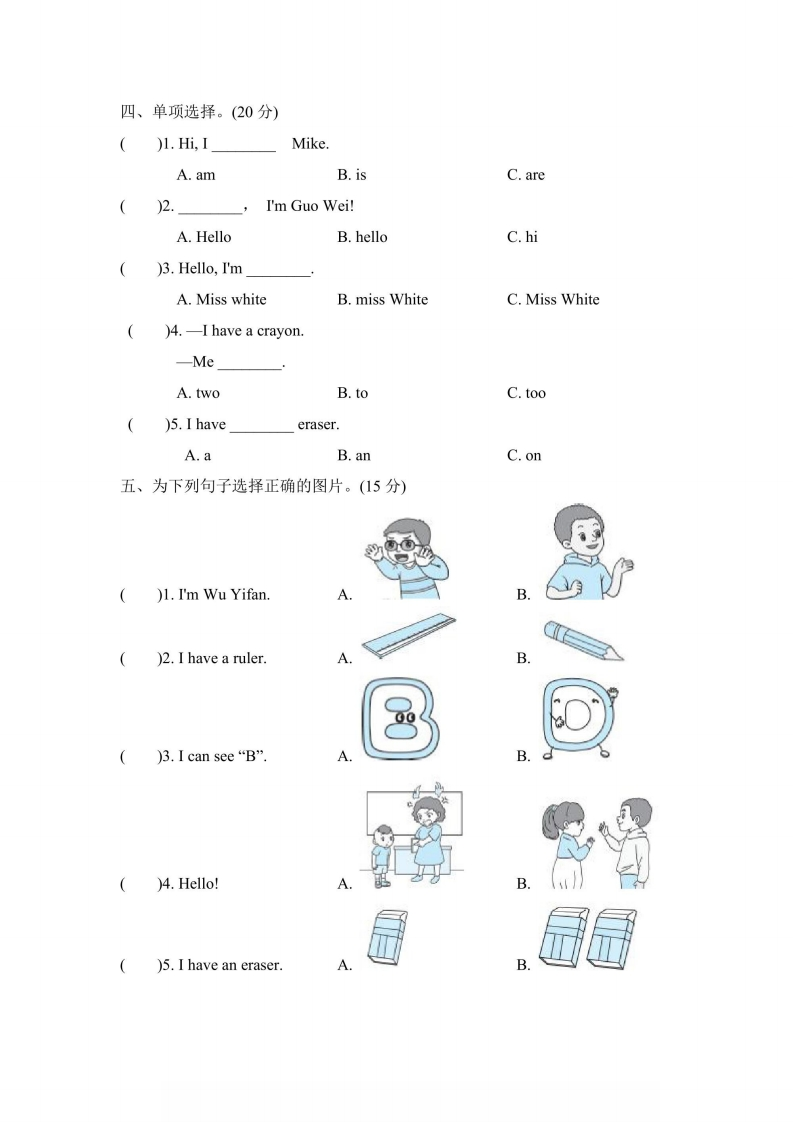 四、单项选择。(20 分)

(　　)1. Hi, I ________ Mike.

A. am　　B. is　　C. are

(　　)2. ________， I'm Guo Wei!

A. Hello　　B. hello　　C. hi

(　　)3. Hello, I'm ________.

A. Miss white　　B. miss White　　C. Miss White

(　　)4. —I have a crayon.

—Me ________.

A. two　　B. to　　C. too

(　　)5. I have ________ eraser.

A. a　　B. an　　C. on

五、为下列句子选择正确的图片。(15 分)

(　　)1. I'm Wu Yifan.　　A.　　B.

(　　)2. I have a ruler.　　A.　　B.

(　　)3. I can see “B”.　　A.　　B.

(　　)4. Hello!　　A.　　B.

(　　)5. I have an eraser.　　A.　　B.