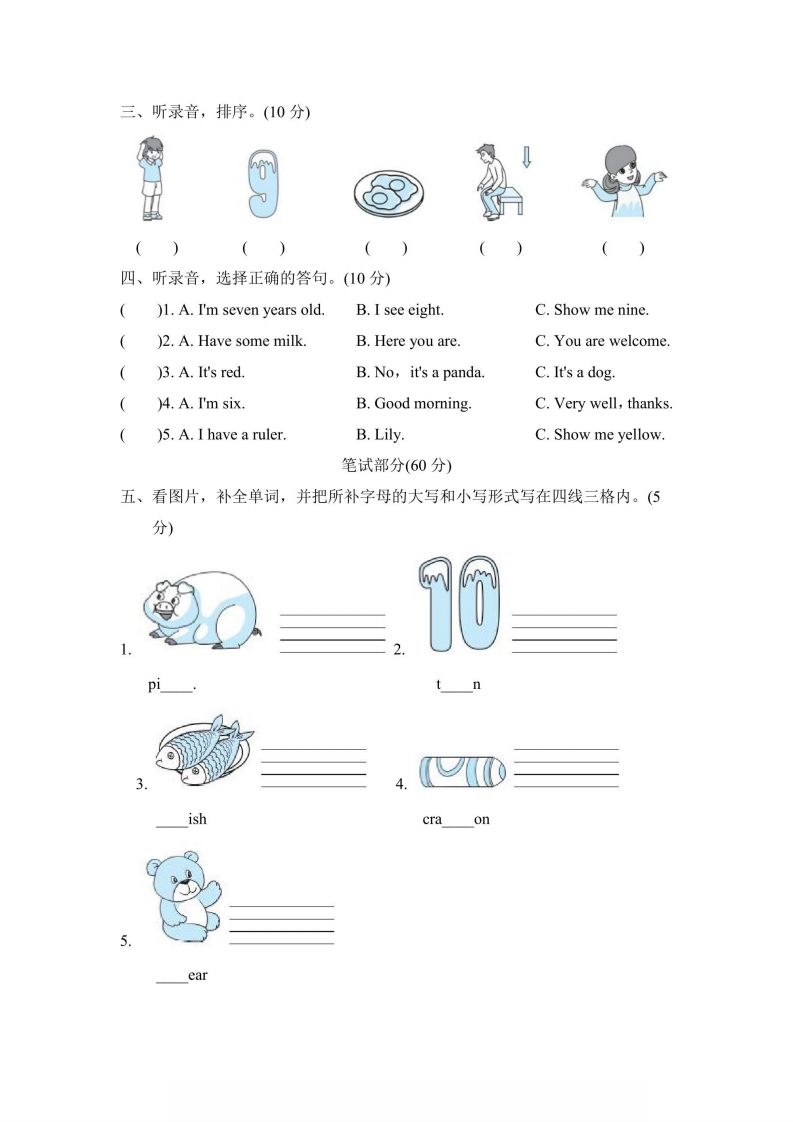 三、听录音，排序。(10 分)

(　　)　(　　)　(　　)　(　　)　(　　)

四、听录音，选择正确的答句。(10 分)

(　　)1. A. I'm seven years old.　B. I see eight.　C. Show me nine.

(　　)2. A. Have some milk.　B. Here you are.　C. You are welcome.

(　　)3. A. It's red.　B. No，it's a panda.　C. It's a dog.

(　　)4. A. I'm six.　B. Good morning.　C. Very well，thanks.

(　　)5. A. I have a ruler.　B. Lily.　C. Show me yellow.

笔试部分(60 分)

五、看图片，补全单词，并把所补字母的大写和小写形式写在四线三格内。(5 分)

1. pi____.

2. t____n

3. ____ish

4. cra____on

5. ____ear