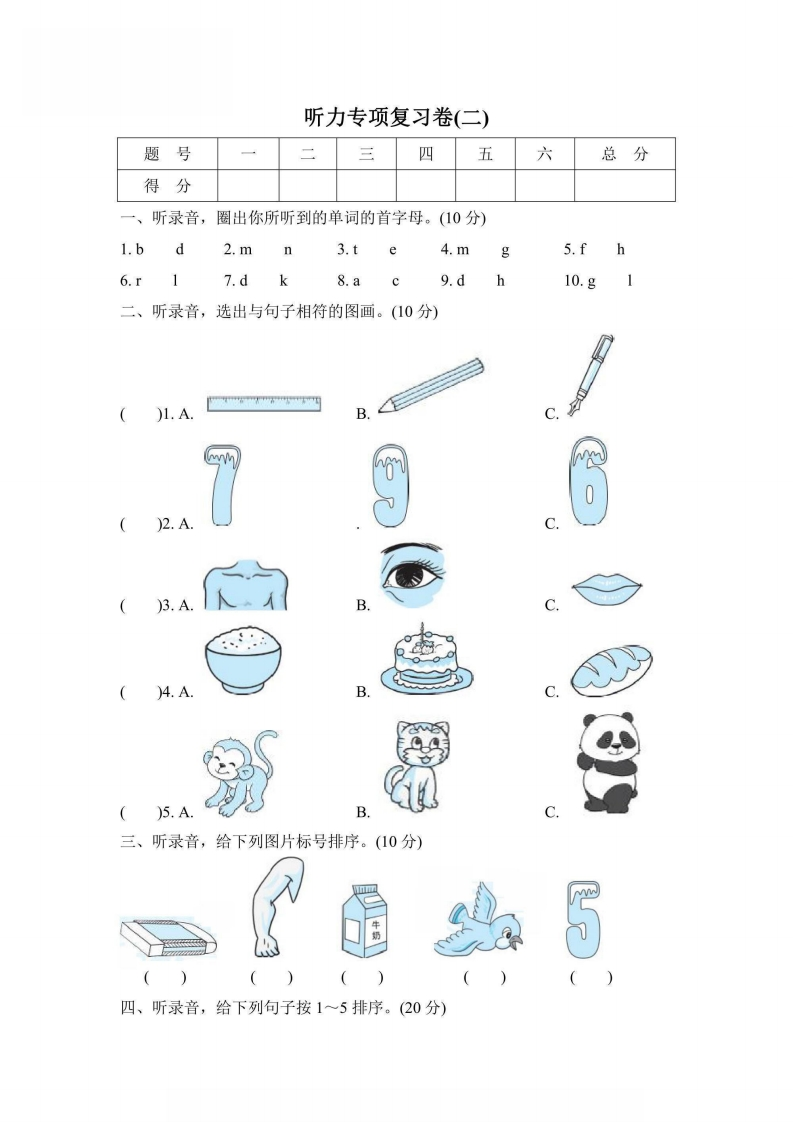 听力专项复习卷(二)

| 题　号 | 一 | 二 | 三 | 四 | 五 | 六 | 总　分 |
|---|---|---|---|---|---|---|---|
| 得　分 | | | | | | | |

一、听录音，圈出你所听到的单词的首字母。(10 分)

1. b　d　2. m　n　3. t　e　4. m　g　5. f　h

6. r　l　7. d　k　8. a　c　9. d　h　10. g　l

二、听录音，选出与句子相符的图画。(10 分)

(　)1. A.　B.　C.

(　)2. A.　.　C.

(　)3. A.　B.　C.

(　)4. A.　B.　C.

(　)5. A.　B.　C.

三、听录音，给下列图片标号排序。(10 分)

牛奶

(　)　(　)　(　)　(　)　(　)

四、听录音，给下列句子按 1～5 排序。(20 分)