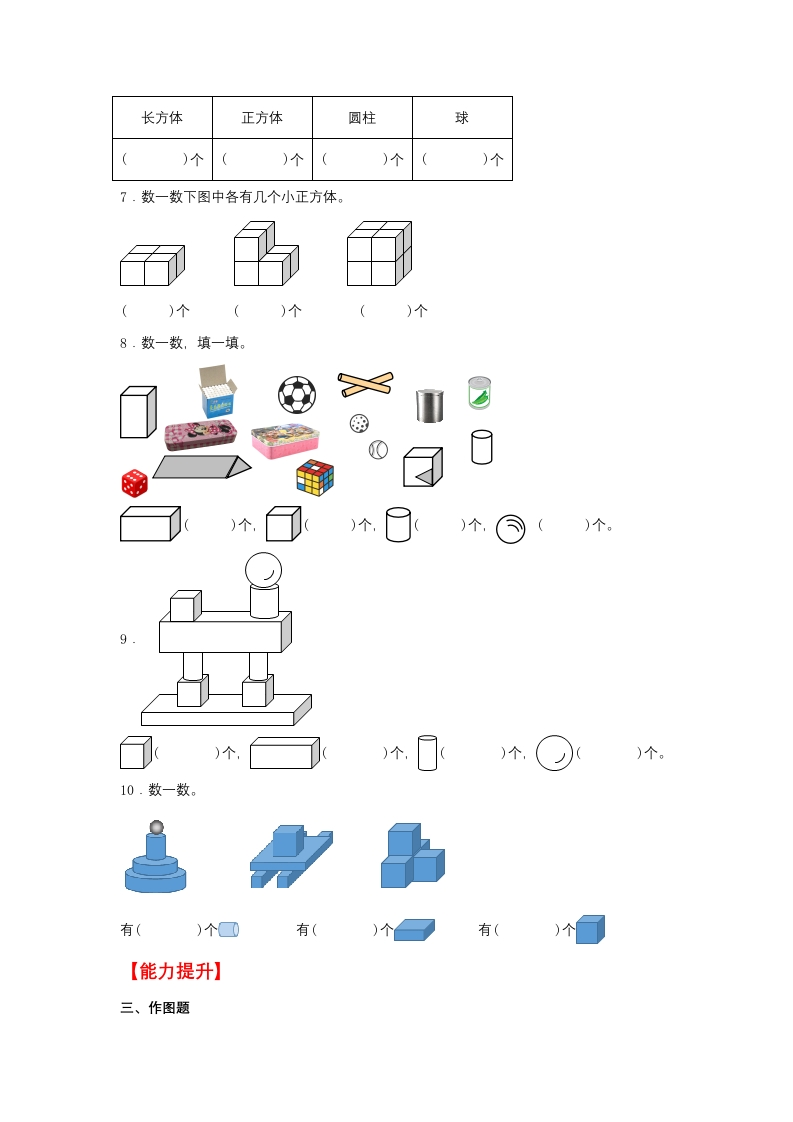 | 长方体 | 正方体 | 圆柱 | 球 |
|---|---|---|---|
| (　　)个 | (　　)个 | (　　)个 | (　　)个 |

7．数一数下图中各有几个小正方体。

(　　)个　(　　)个　(　　)个

8．数一数，填一填。

(　　)个，(　　)个，(　　)个，(　　)个。

9．

(　　)个，(　　)个，(　　)个，(　　)个。

10．数一数。

有(　　)个　有(　　)个　有(　　)个

【能力提升】

三、作图题