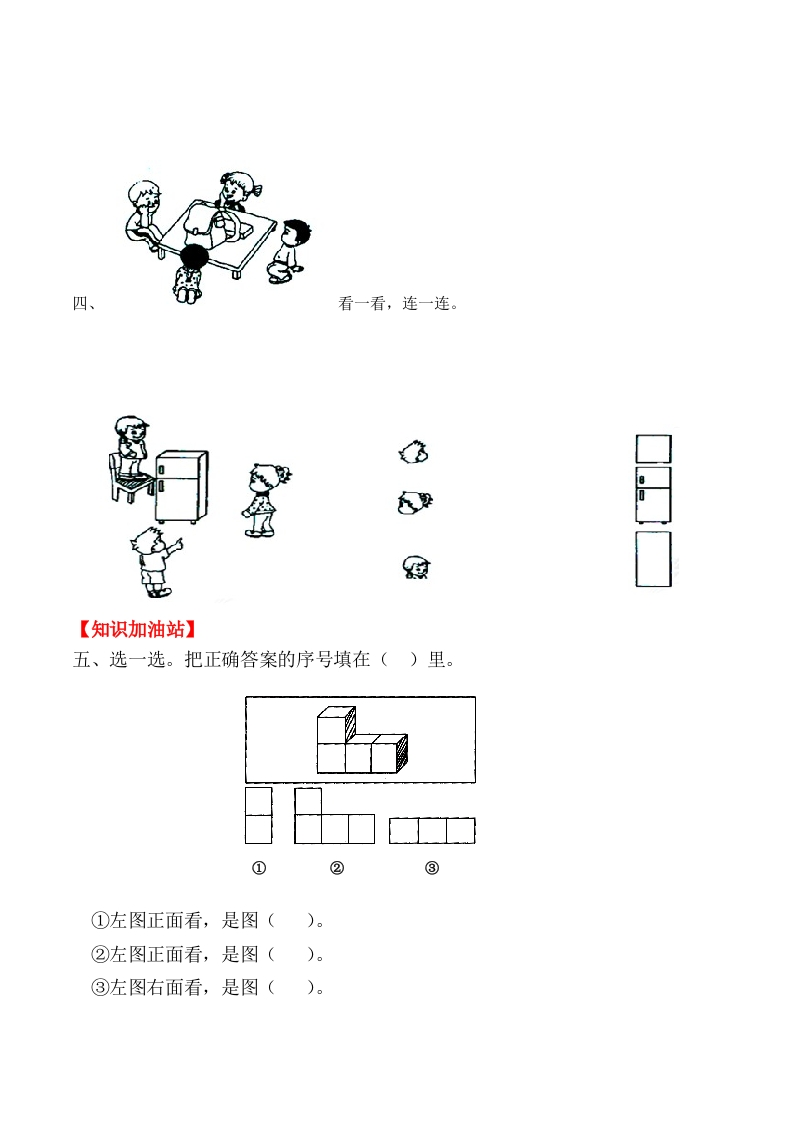 四、 看一看，连一连。

【知识加油站】

五、选一选。把正确答案的序号填在（ ）里。

① ② ③

①左图正面看，是图（ ）。

②左图正面看，是图（ ）。

③左图右面看，是图（ ）。