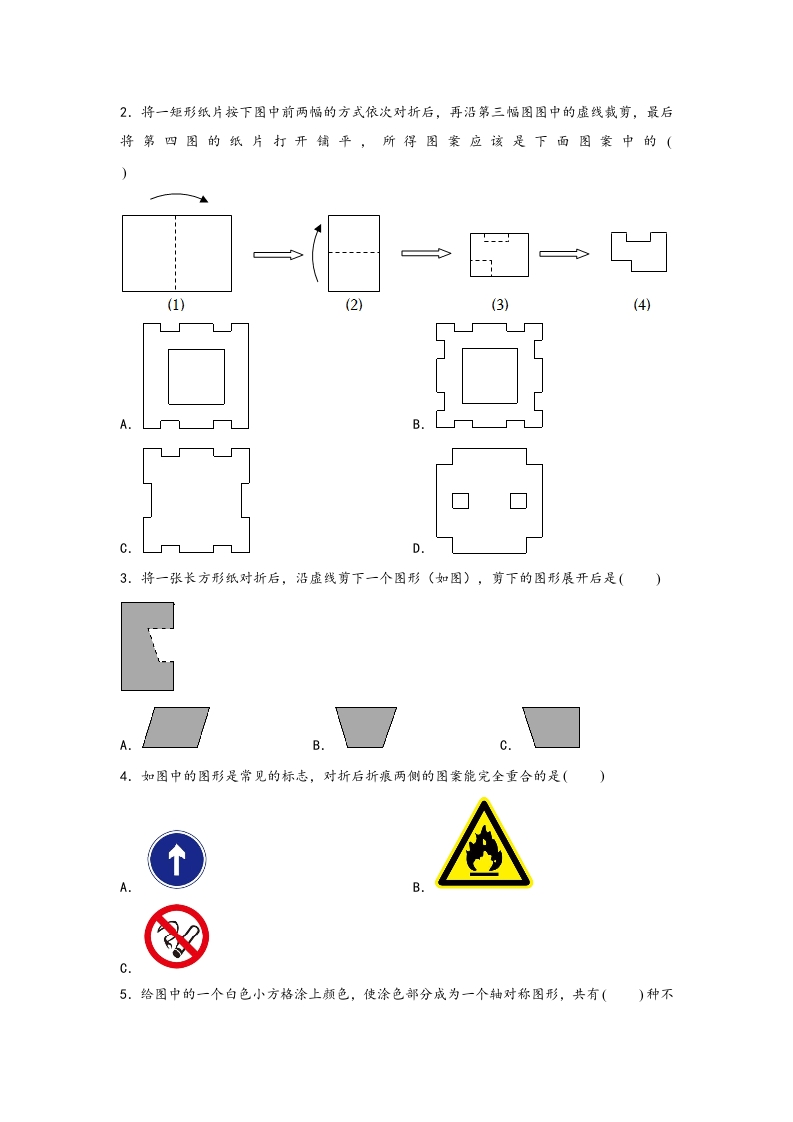 2．将一矩形纸片按下图中前两幅的方式依次对折后，再沿第三幅图图中的虚线裁剪，最后将第四图的纸片打开铺平，所得图案应该是下面图案中的（　　）

(1)　　(2)　　(3)　　(4)

A．

B．

C．

D．

3．将一张长方形纸对折后，沿虚线剪下一个图形（如图），剪下的图形展开后是(　　)

A．　　B．　　C．

4．如图中的图形是常见的标志，对折后折痕两侧的图案能完全重合的是(　　)

A．

B．

C．

5．给图中的一个白色小方格涂上颜色，使涂色部分成为一个轴对称图形，共有(　　)种不