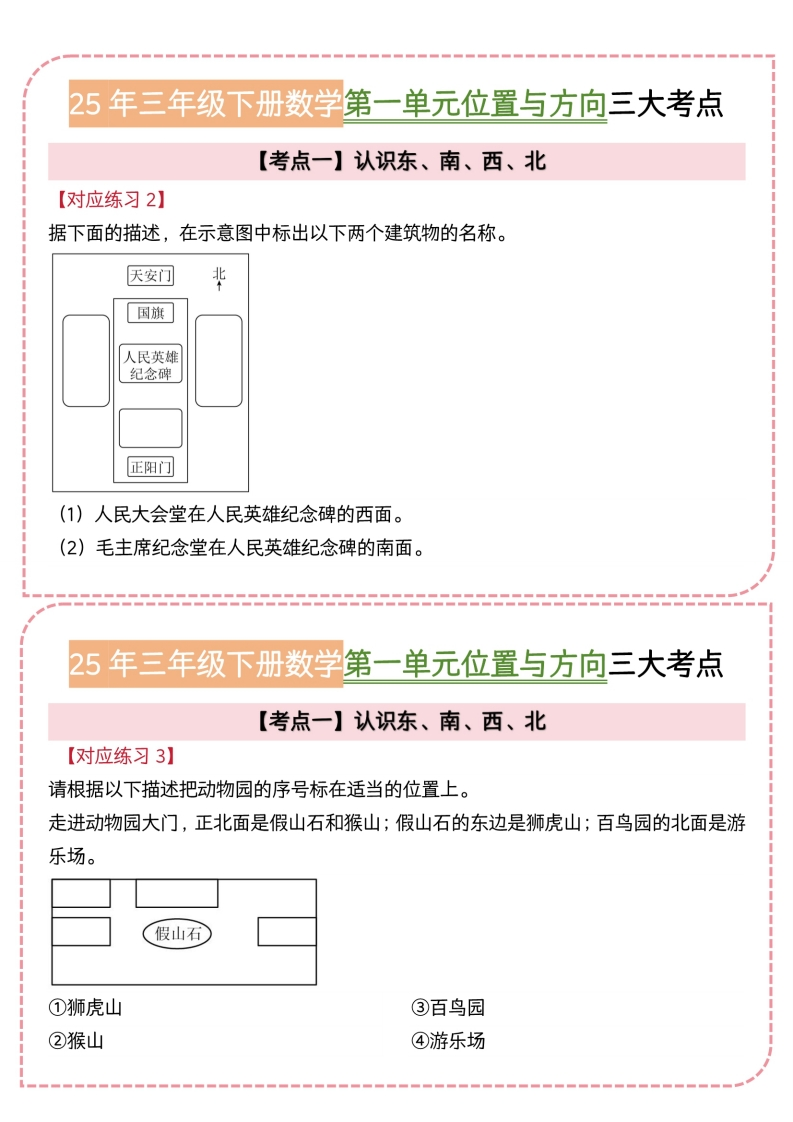 25 年三年级下册数学第一单元位置与方向三大考点

【考点一】认识东、南、西、北

【对应练习 2】

据下面的描述，在示意图中标出以下两个建筑物的名称。

天安门
北
国旗
人民英雄纪念碑
正阳门

（1）人民大会堂在人民英雄纪念碑的西面。

（2）毛主席纪念堂在人民英雄纪念碑的南面。

25 年三年级下册数学第一单元位置与方向三大考点

【考点一】认识东、南、西、北

【对应练习 3】

请根据以下描述把动物园的序号标在适当的位置上。

走进动物园大门，正北面是假山石和猴山；假山石的东边是狮虎山；百鸟园的北面是游乐场。

假山石

①狮虎山

②猴山

③百鸟园

④游乐场